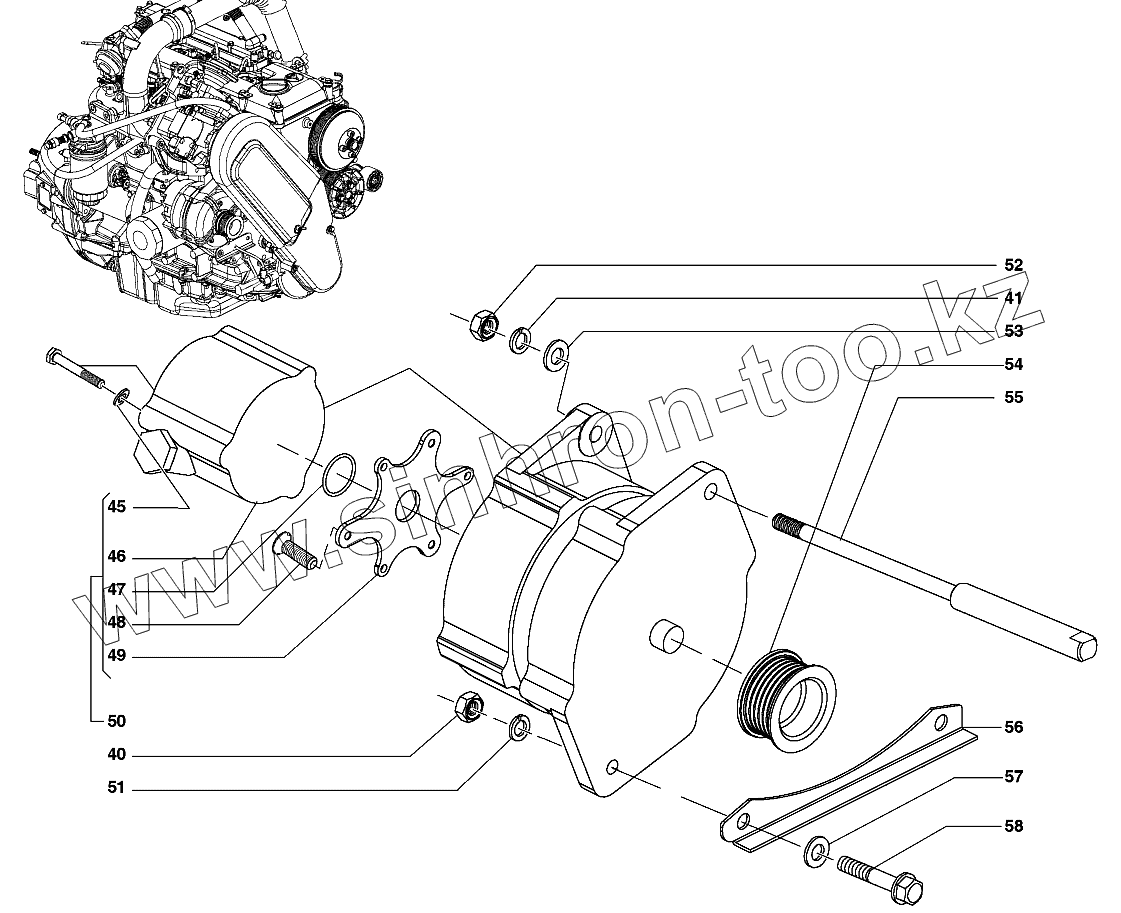 52
41
53
54
55
45
46
47
48
49
50
40
51
56
57
58
www.sinhron-too.kz